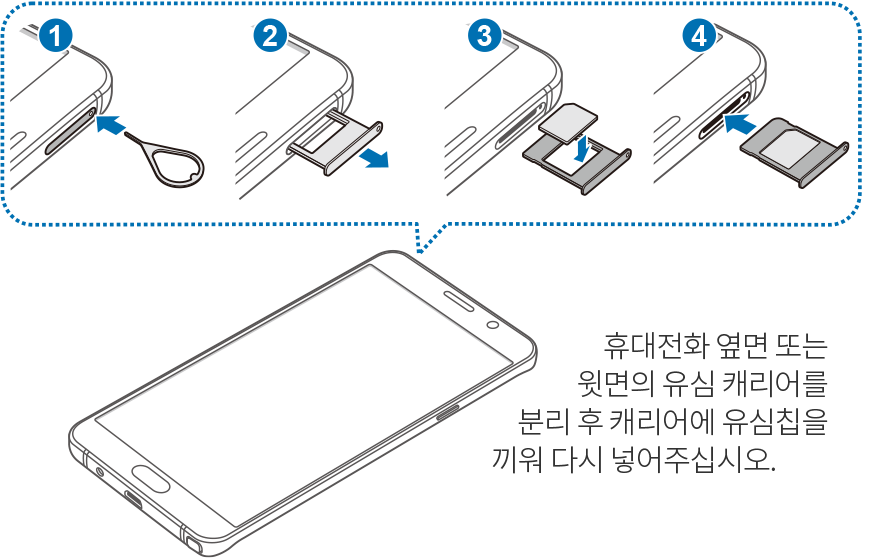 1
2
3
4

휴대전화 옆면 또는 윗면의 유심 캐리어를 분리 후 캐리어에 유심칩을 끼워 다시 넣어주십시오.